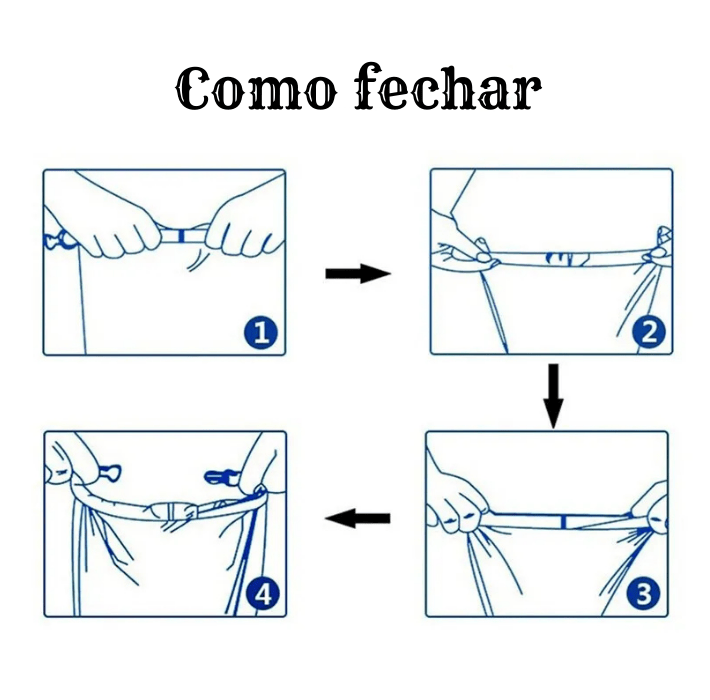 Como fechar

1

2

3

4